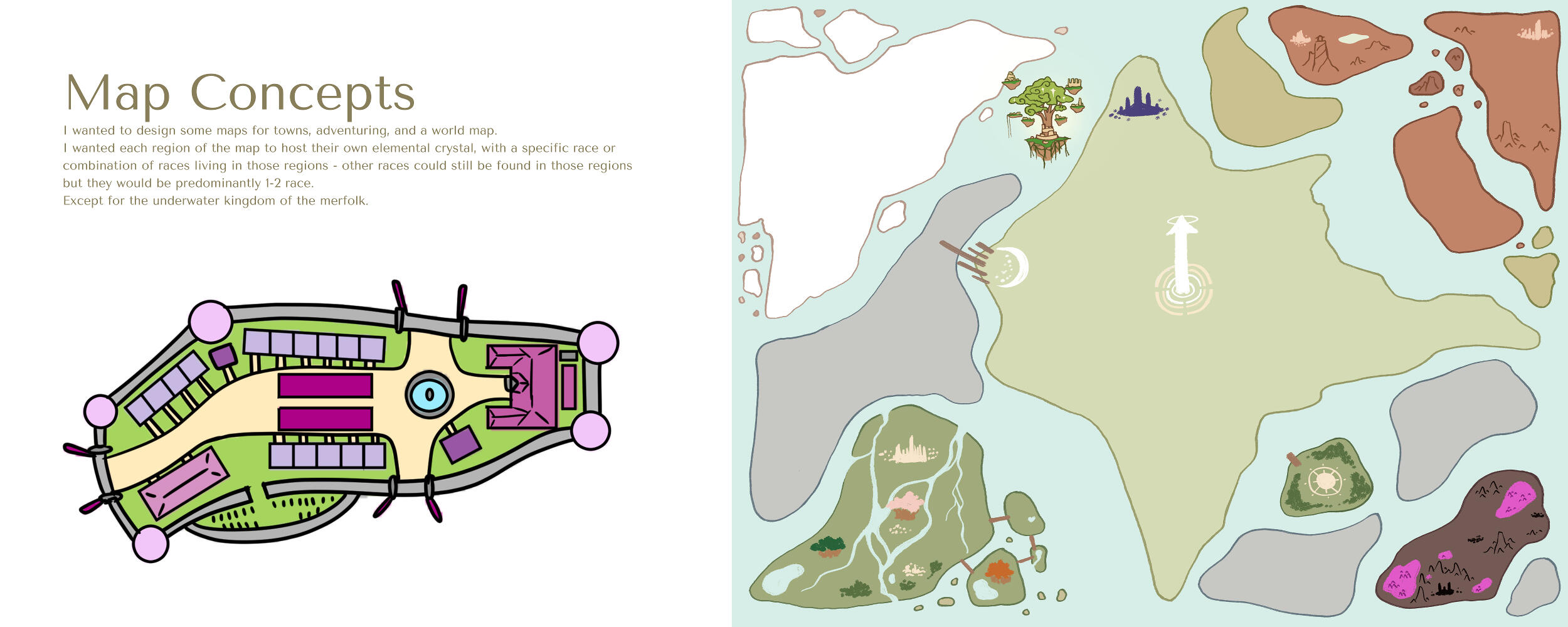 Map Concepts

I wanted to design some maps for towns, adventuring, and a world map.
I wanted each region of the map to host their own elemental crystal, with a specific race or combination of races living in those regions - other races could still be found in those regions but they would be predominantly 1-2 race.
Except for the underwater kingdom of the merfolk.